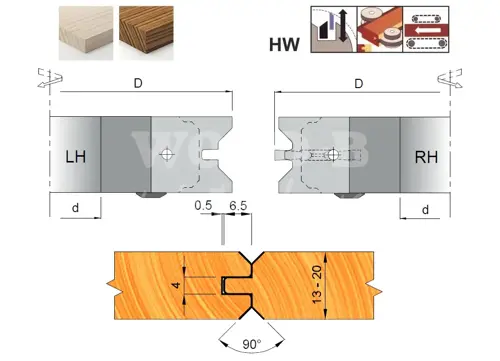 HW

D

D

LH

RH

d

d

0.5

6.5

4

13 - 20

90°