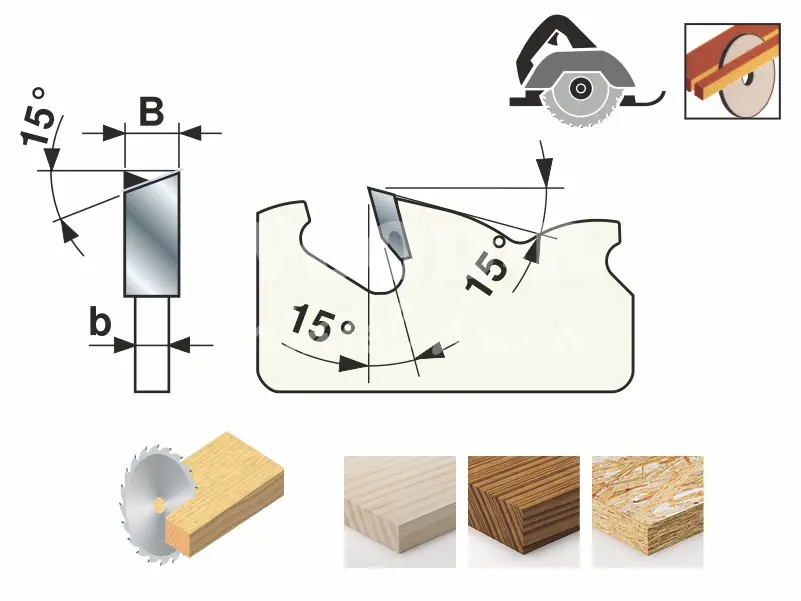 15°
B
b
15°
15°