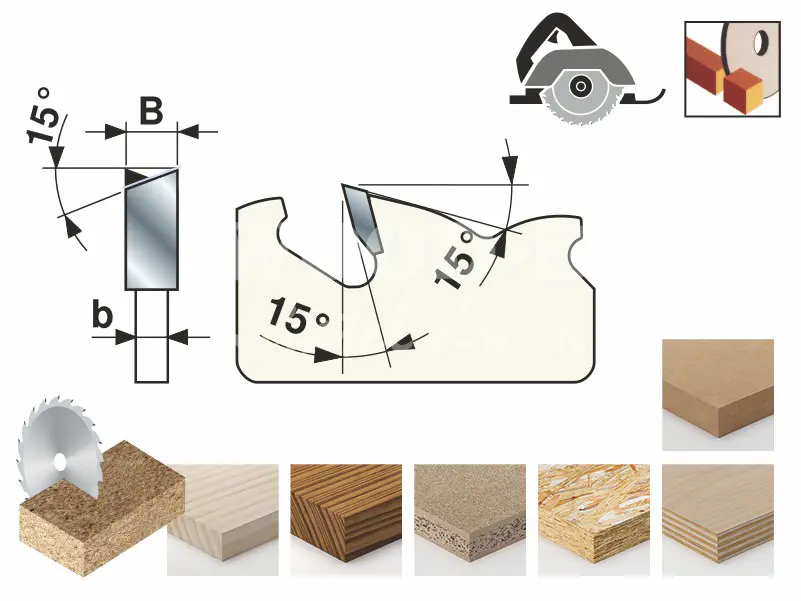 15°
B
b
15°
15°